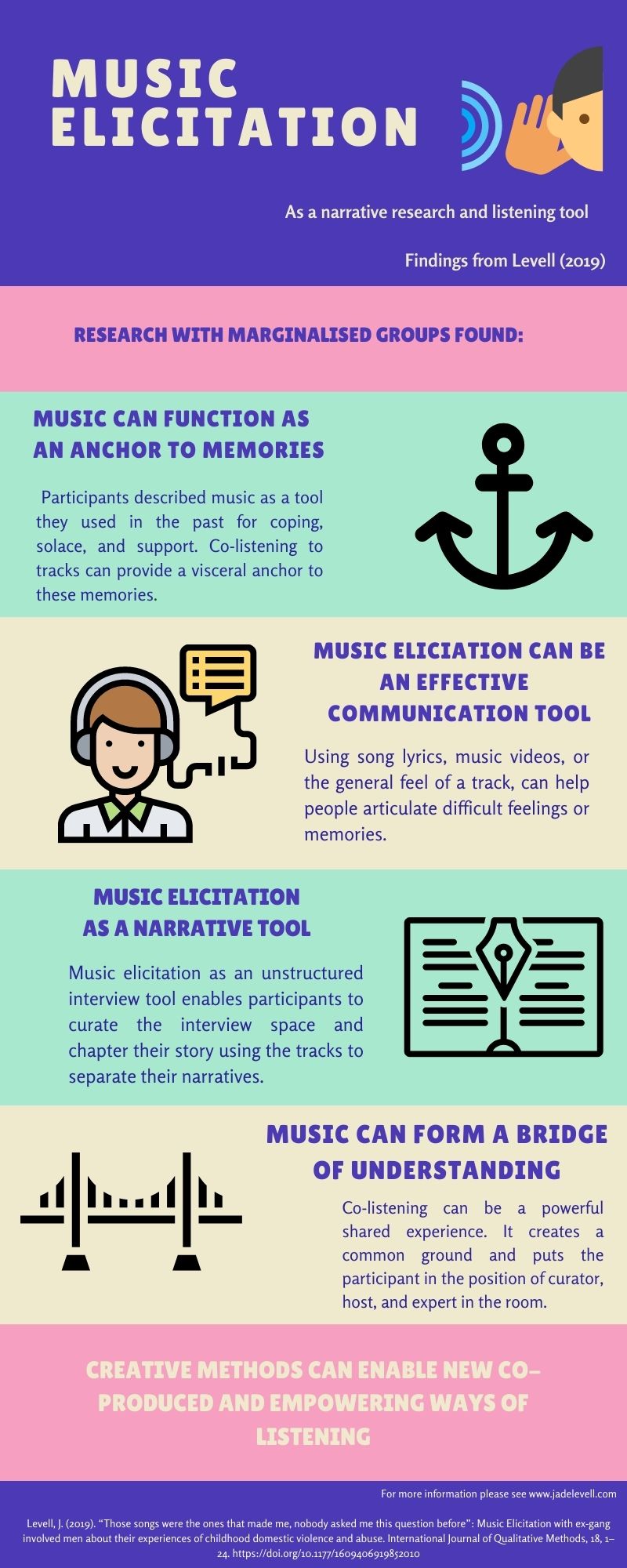 MUSIC ELICITATION

As a narrative research and listening tool

Findings from Levell (2019)

RESEARCH WITH MARGINALISED GROUPS FOUND:

MUSIC CAN FUNCTION AS AN ANCHOR TO MEMORIES

Participants described music as a tool they used in the past for coping, solace, and support. Co-listening to tracks can provide a visceral anchor to these memories.

MUSIC ELICIATION CAN BE AN EFFECTIVE COMMUNICATION TOOL

Using song lyrics, music videos, or the general feel of a track, can help people articulate difficult feelings or memories.

MUSIC ELICITATION AS A NARRATIVE TOOL

Music elicitation as an unstructured interview tool enables participants to curate the interview space and chapter their story using the tracks to separate their narratives.

MUSIC CAN FORM A BRIDGE OF UNDERSTANDING

Co-listening can be a powerful shared experience. It creates a common ground and puts the participant in the position of curator, host, and expert in the room.

CREATIVE METHODS CAN ENABLE NEW CO-PRODUCED AND EMPOWERING WAYS OF LISTENING

For more information please see www.jadelevell.com

Levell, J. (2019). "Those songs were the ones that made me, nobody asked me this question before": Music Elicitation with ex-gang involved men about their experiences of childhood domestic violence and abuse. International Journal of Qualitative Methods, 18, 1–24. https://doi.org/10.1177/1609406919852010